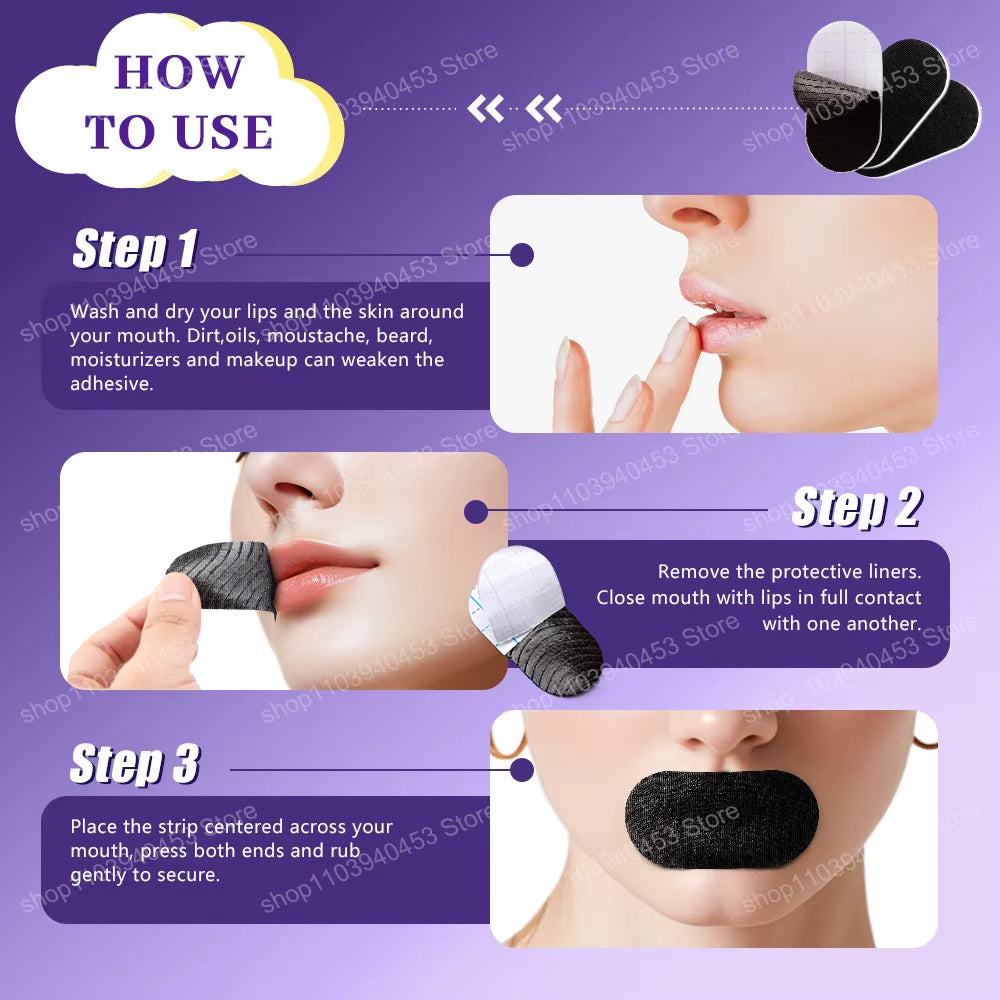 HOW TO USE

shop1103940453 Store

Step 1

Wash and dry your lips and the skin around your mouth. Dirt,oils, moustache, beard, moisturizers and makeup can weaken the adhesive.

Step 2

Remove the protective liners. Close mouth with lips in full contact with one another.

Step 3

Place the strip centered across your mouth, press both ends and rub gently to secure.