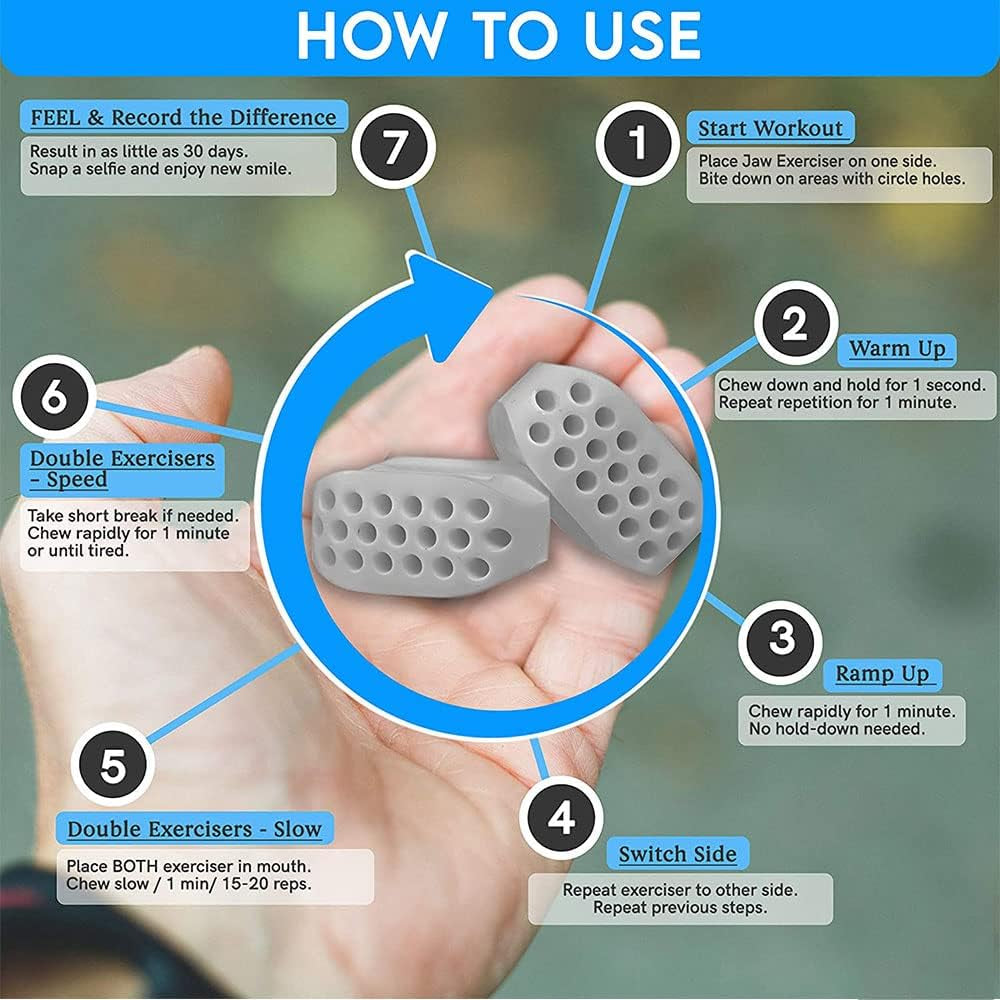 HOW TO USE

1
Start Workout
Place Jaw Exerciser on one side. Bite down on areas with circle holes.

2
Warm Up
Chew down and hold for 1 second. Repeat repetition for 1 minute.

3
Ramp Up
Chew rapidly for 1 minute. No hold-down needed.

4
Switch Side
Repeat exerciser to other side. Repeat previous steps.

5
Double Exercisers - Slow
Place BOTH exerciser in mouth. Chew slow / 1 min/ 15-20 reps.

6
Double Exercisers - Speed
Take short break if needed. Chew rapidly for 1 minute or until tired.

7
FEEL & Record the Difference
Result in as little as 30 days. Snap a selfie and enjoy new smile.